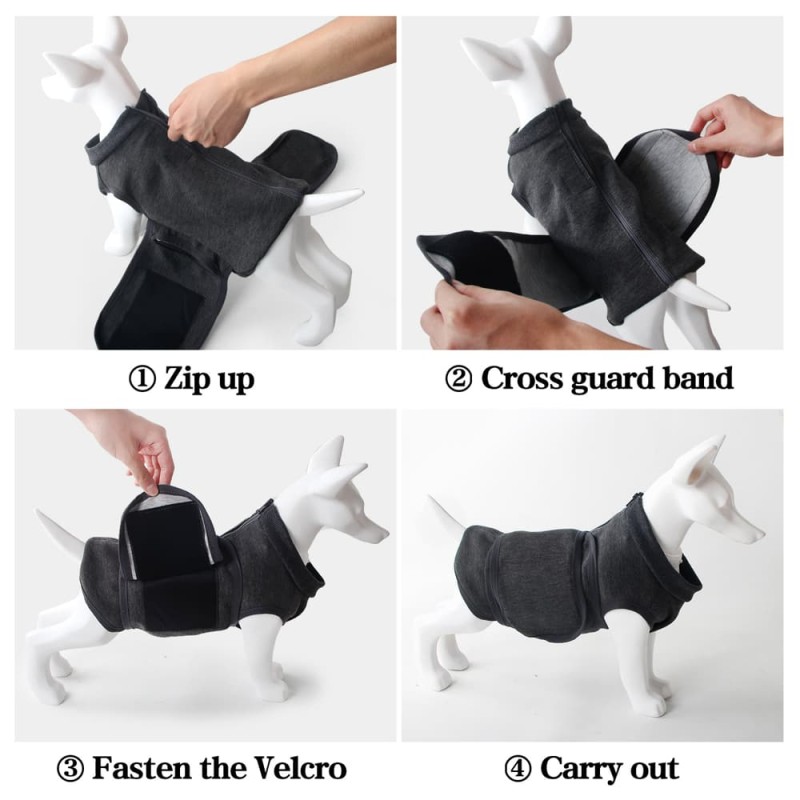 ① Zip up

② Cross guard band

③ Fasten the Velcro

④ Carry out