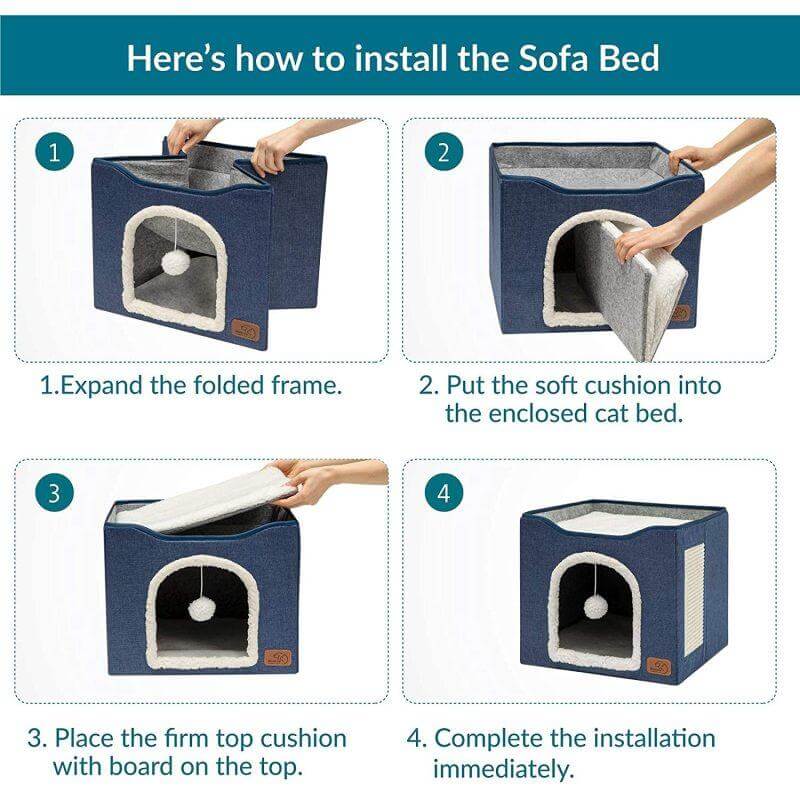 Here's how to install the Sofa Bed

1

1.Expand the folded frame.

2

2. Put the soft cushion into the enclosed cat bed.

3

3. Place the firm top cushion with board on the top.

4

4. Complete the installation immediately.