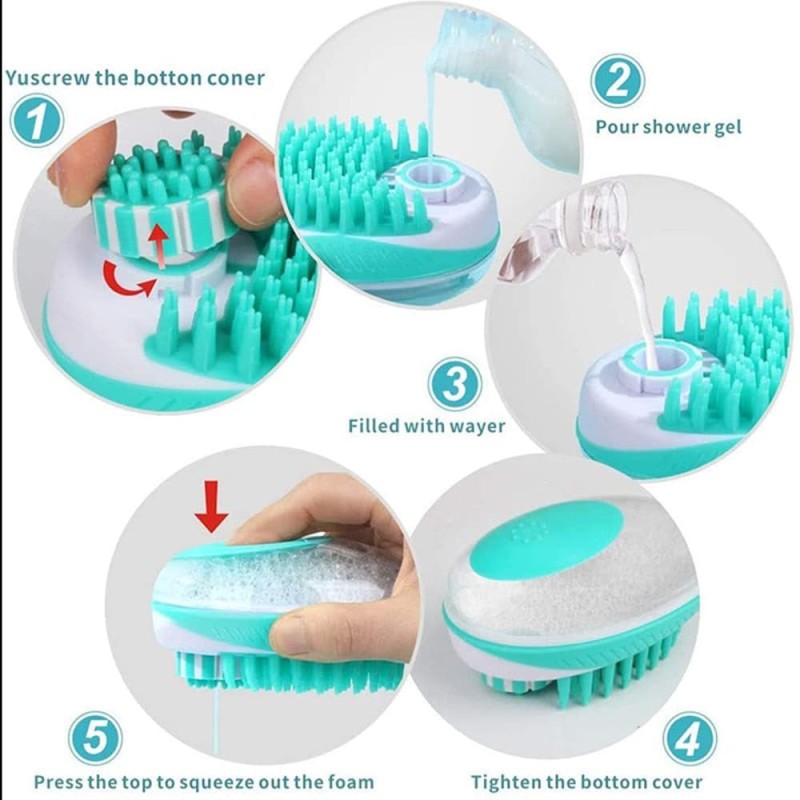 Yuscrew the botton coner
1

2
Pour shower gel

3
Filled with wayer

5
Press the top to squeeze out the foam

4
Tighten the bottom cover