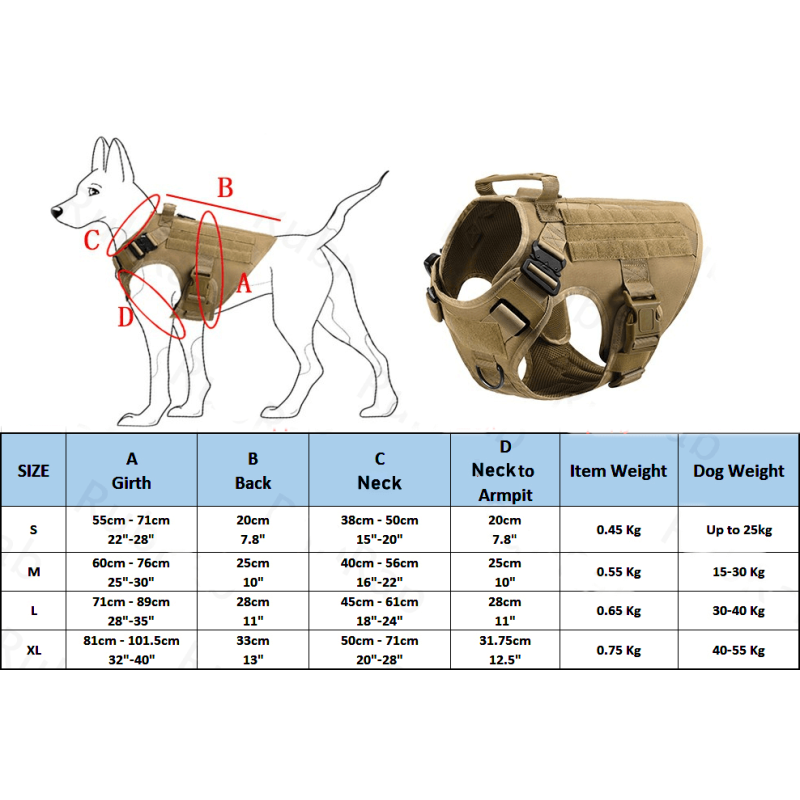 B
C
A
D

| SIZE | A Girth | B Back | C Neck | D Neck to Armpit | Item Weight | Dog Weight |
|---|---|---|---|---|---|---|
| S | 55cm - 71cm 22"-28" | 20cm 7.8" | 38cm - 50cm 15"-20" | 20cm 7.8" | 0.45 Kg | Up to 25kg |
| M | 60cm - 76cm 25"-30" | 25cm 10" | 40cm - 56cm 16"-22" | 25cm 10" | 0.55 Kg | 15-30 Kg |
| L | 71cm - 89cm 28"-35" | 28cm 11" | 45cm - 61cm 18"-24" | 28cm 11" | 0.65 Kg | 30-40 Kg |
| XL | 81cm - 101.5cm 32"-40" | 33cm 13" | 50cm - 71cm 20"-28" | 31.75cm 12.5" | 0.75 Kg | 40-55 Kg |